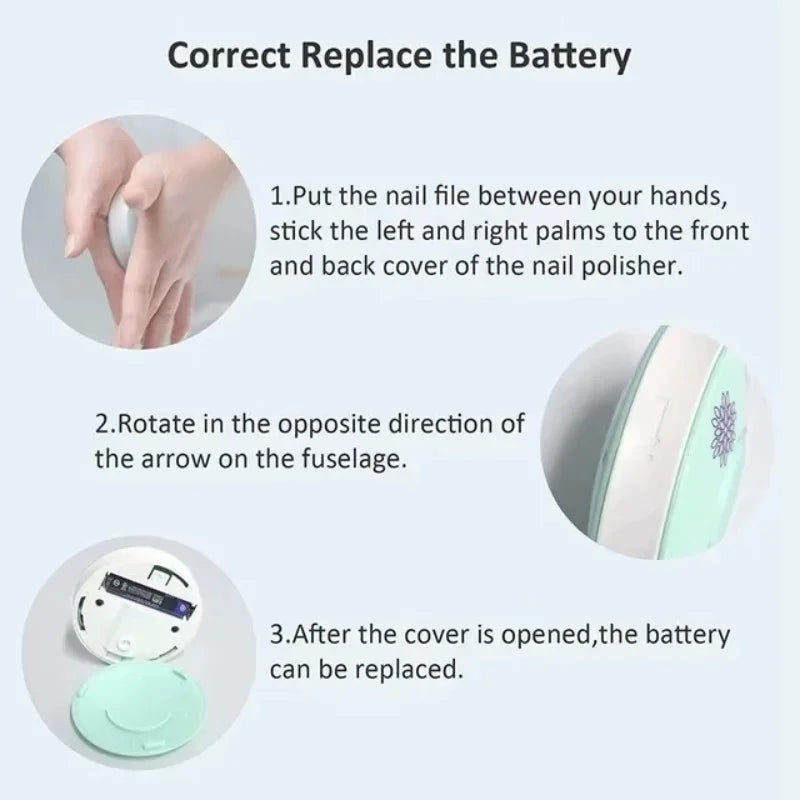 Correct Replace the Battery

1.Put the nail file between your hands, stick the left and right palms to the front and back cover of the nail polisher.

2.Rotate in the opposite direction of the arrow on the fuselage.

3.After the cover is opened,the battery can be replaced.