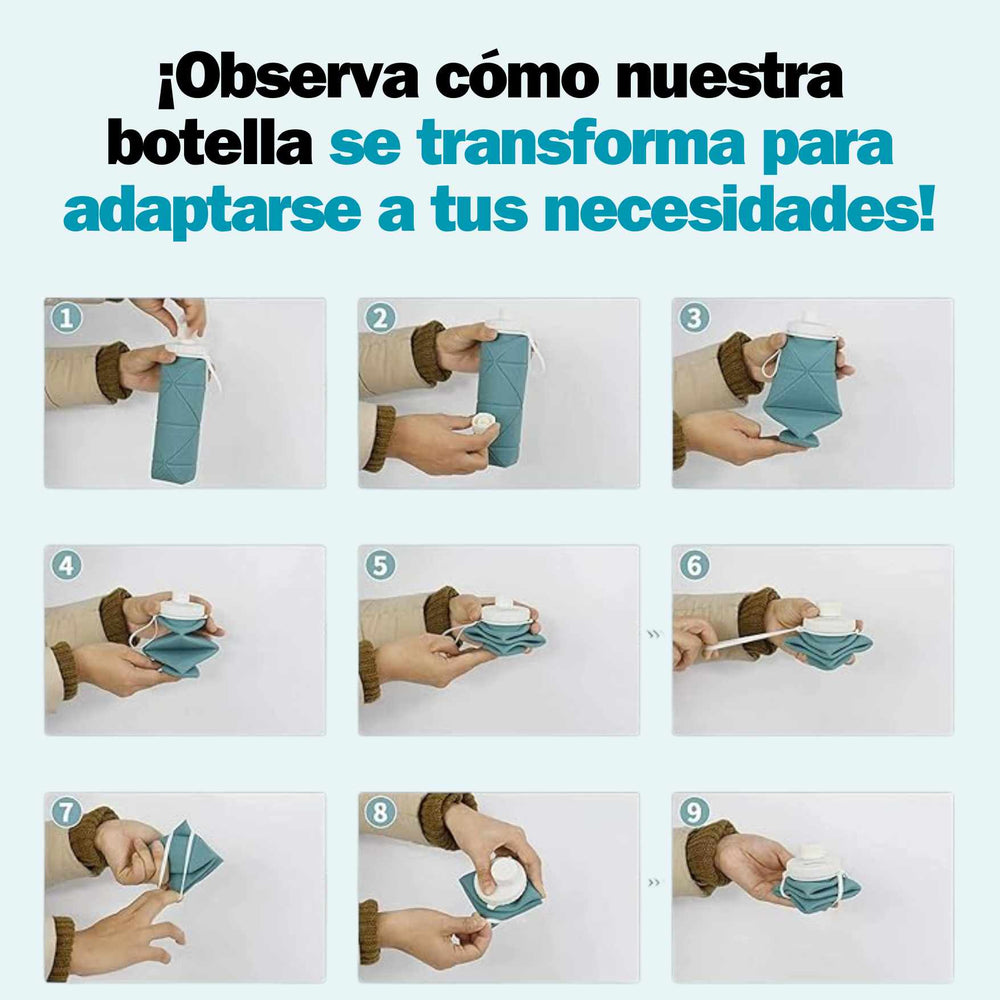 ¡Observa cómo nuestra botella se transforma para adaptarse a tus necesidades!

1

2

3

4

5

6

7

8

9