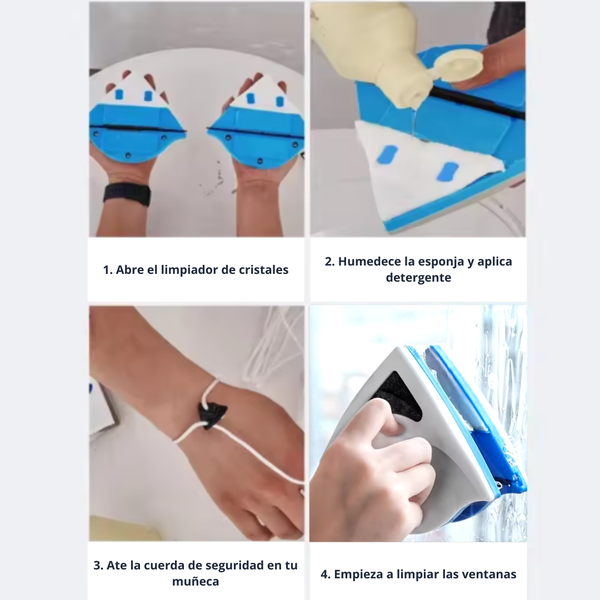 1. Abre el limpiador de cristales

2. Humedece la esponja y aplica detergente

3. Ate la cuerda de seguridad en tu muñeca

4. Empieza a limpiar las ventanas